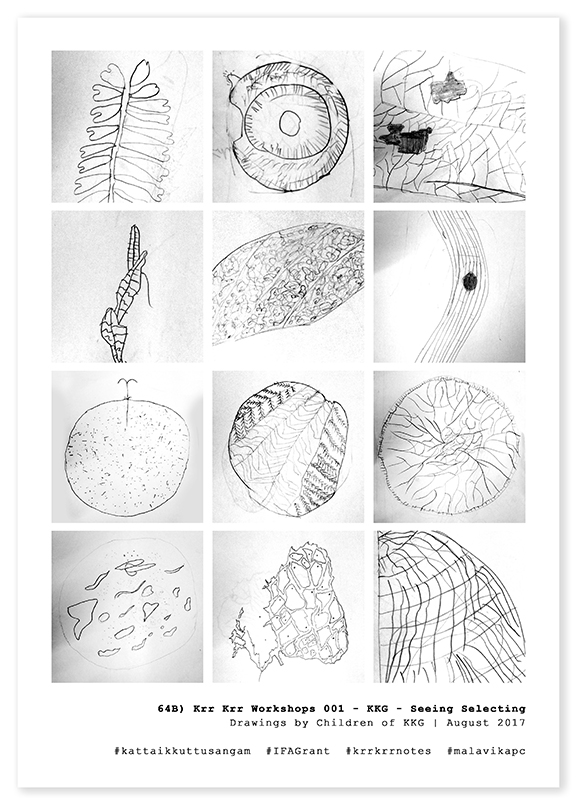 64B) Krr Krr Workshops 001 - KKG - Seeing Selecting
Drawings by Children of KKG | August 2017

#kattaikkuttusangam #IFAGrant #krrkrrnotes #malavikapc